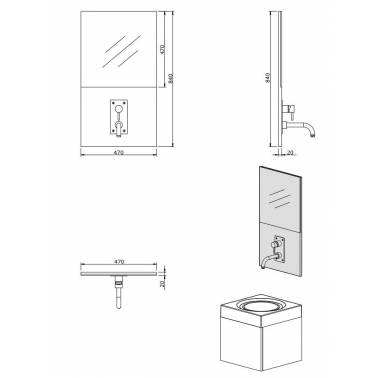 470
840
470
840
20
470
20