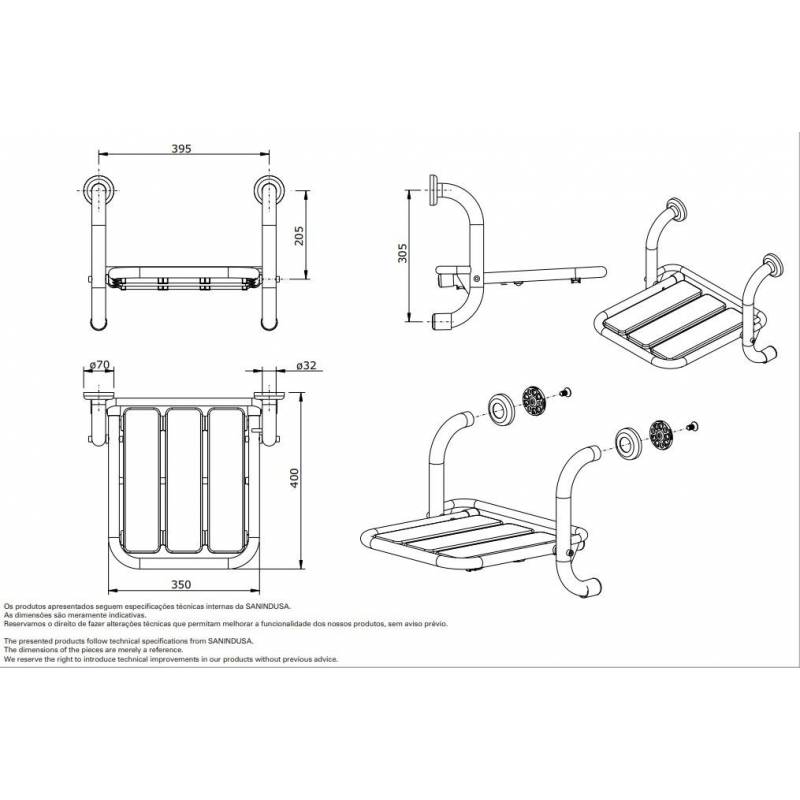 395

205

305

ø70

ø32

400

350

Os produtos apresentados seguem especificações técnicas internas da SANINDUSA.
As dimensões são meramente indicativas.
Reservamos o direito de fazer alterações técnicas que permitam melhorar a funcionalidade dos nossos produtos, sem aviso prévio.

The presented products follow technical specifications from SANINDUSA.
The dimensions of the pieces are merely a reference.
We reserve the right to introduce technical improvements in our products without previous advice.