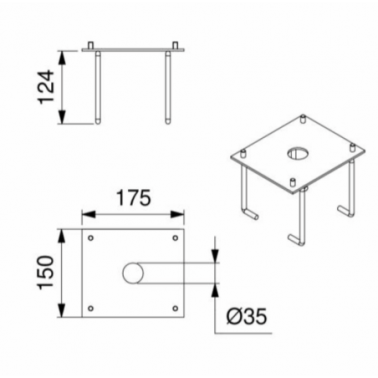 124

175

150

Ø35