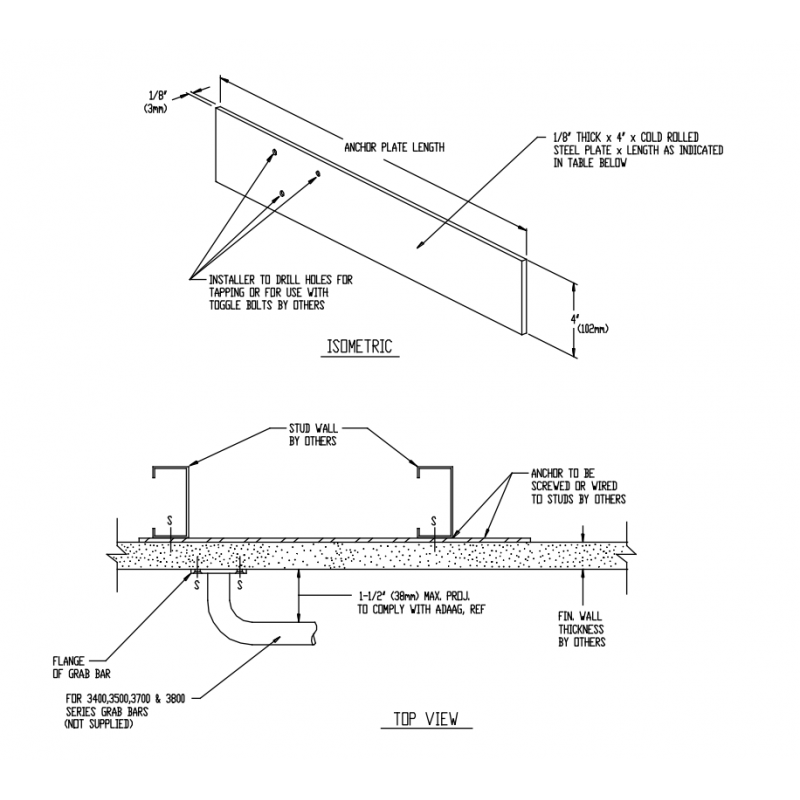 1/8"
(3mm)

ANCHOR PLATE LENGTH

1/8" THICK x 4" x COLD ROLLED STEEL PLATE x LENGTH AS INDICATED IN TABLE BELOW

INSTALLER TO DRILL HOLES FOR TAPPING OR FOR USE WITH TOGGLE BOLTS BY OTHERS

4"
(102mm)

ISOMETRIC

STUD WALL BY OTHERS

ANCHOR TO BE SCREWED OR WIRED TO STUDS BY OTHERS

S

S

S

S

1-1/2" (38mm) MAX. PROJ. TO COMPLY WITH ADAAG, REF

FIN. WALL THICKNESS BY OTHERS

FLANGE OF GRAB BAR

FOR 3400,3500,3700 & 3800 SERIES GRAB BARS (NOT SUPPLIED)

TOP VIEW