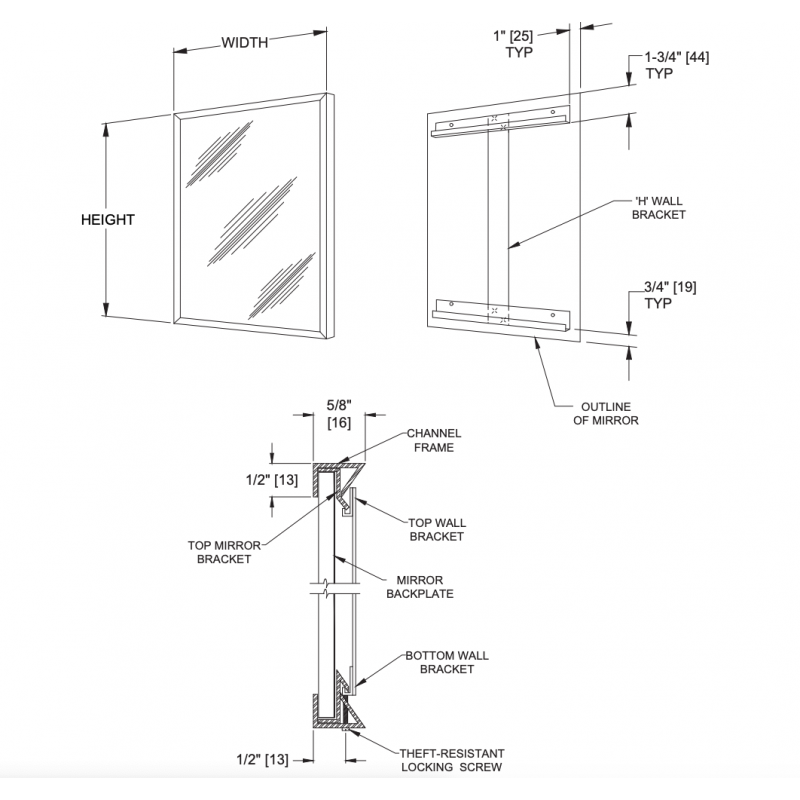 WIDTH

HEIGHT

1" [25]
TYP

1-3/4" [44]
TYP

'H' WALL
BRACKET

3/4" [19]
TYP

OUTLINE
OF MIRROR

5/8"
[16]

CHANNEL
FRAME

1/2" [13]

TOP WALL
BRACKET

TOP MIRROR
BRACKET

MIRROR
BACKPLATE

BOTTOM WALL
BRACKET

1/2" [13]

THEFT-RESISTANT
LOCKING SCREW